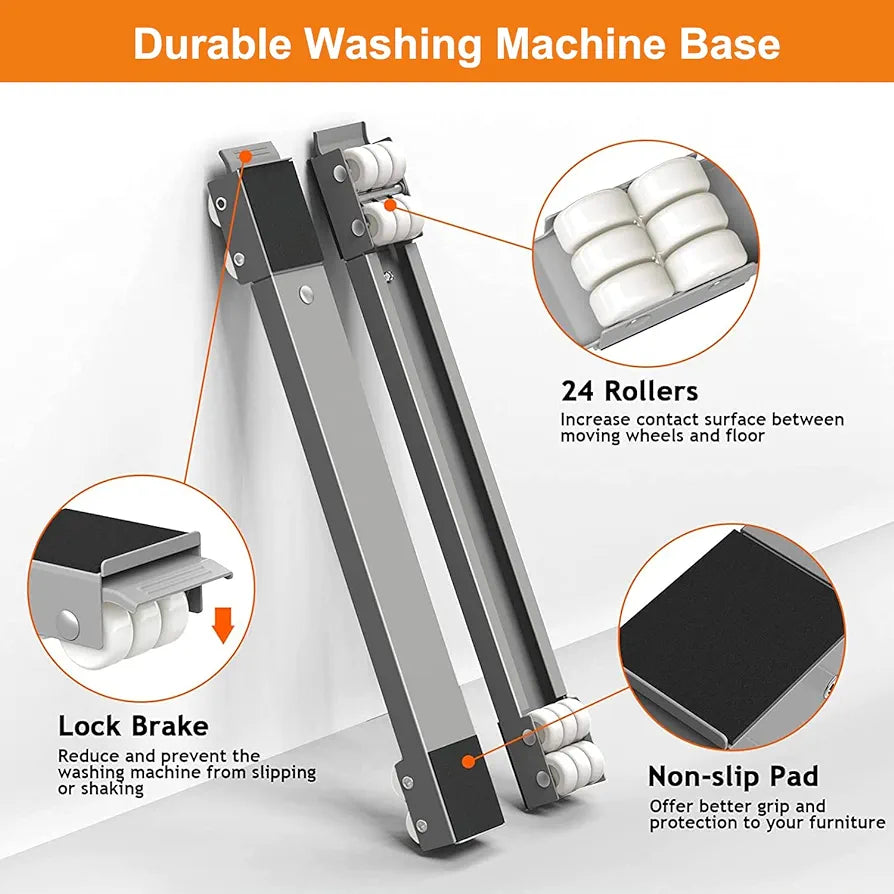 Durable Washing Machine Base

24 Rollers
Increase contact surface between moving wheels and floor

Lock Brake
Reduce and prevent the washing machine from slipping or shaking

Non-slip Pad
Offer better grip and protection to your furniture